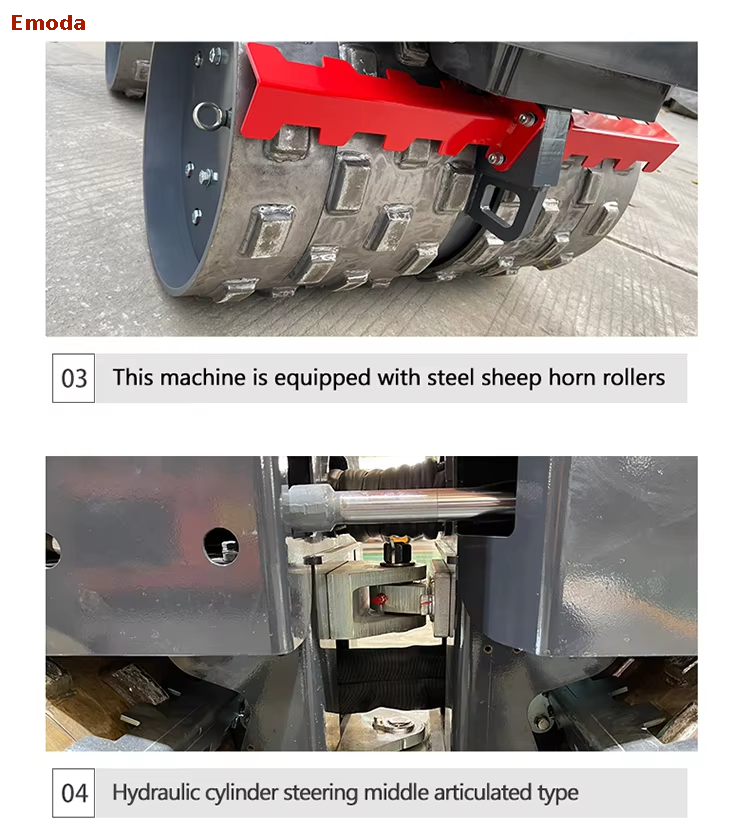 Emoda

03 This machine is equipped with steel sheep horn rollers

04 Hydraulic cylinder steering middle articulated type